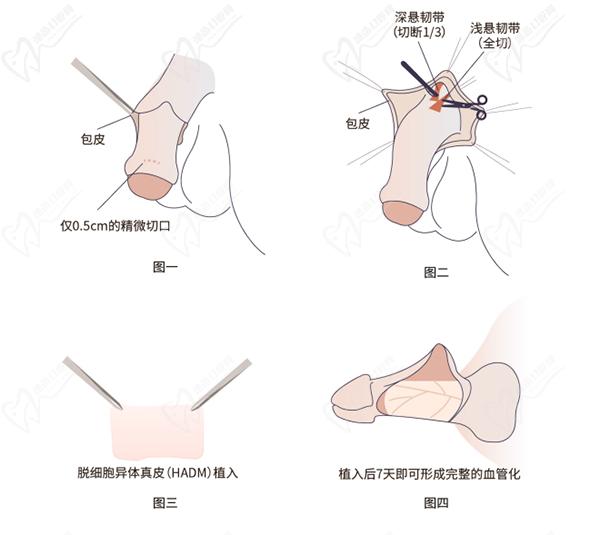 包皮

仅0.5cm的精微切口

图一

深悬韧带
(切断1/3)

浅悬韧带
(全切)

包皮

图二

脱细胞异体真皮(HADM)植入

图三

植入后7天即可形成完整的血管化

图四